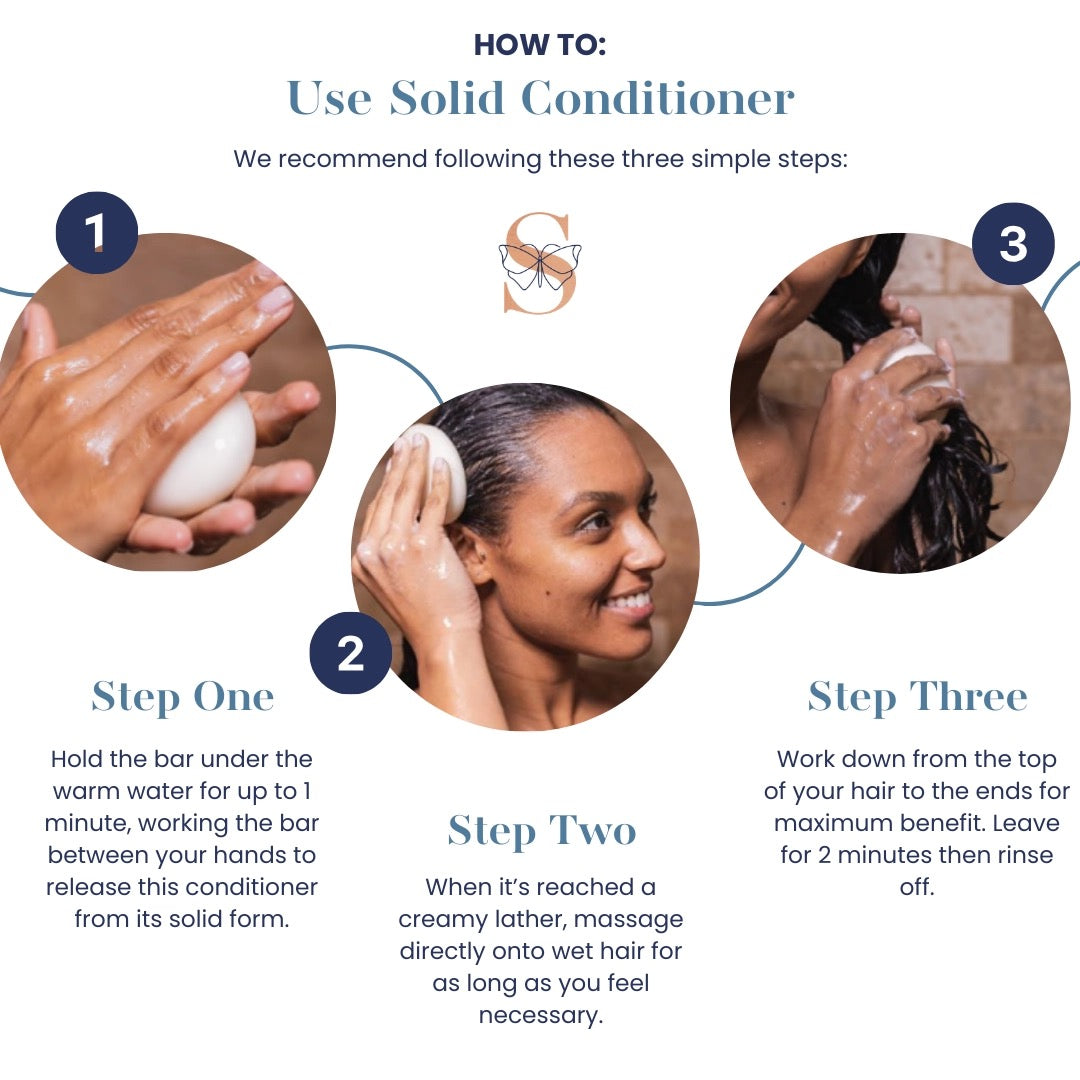 HOW TO:
Use Solid Conditioner

We recommend following these three simple steps:

1

S

3

2

Step One

Hold the bar under the warm water for up to 1 minute, working the bar between your hands to release this conditioner from its solid form.

Step Two

When it's reached a creamy lather, massage directly onto wet hair for as long as you feel necessary.

Step Three

Work down from the top of your hair to the ends for maximum benefit. Leave for 2 minutes then rinse off.