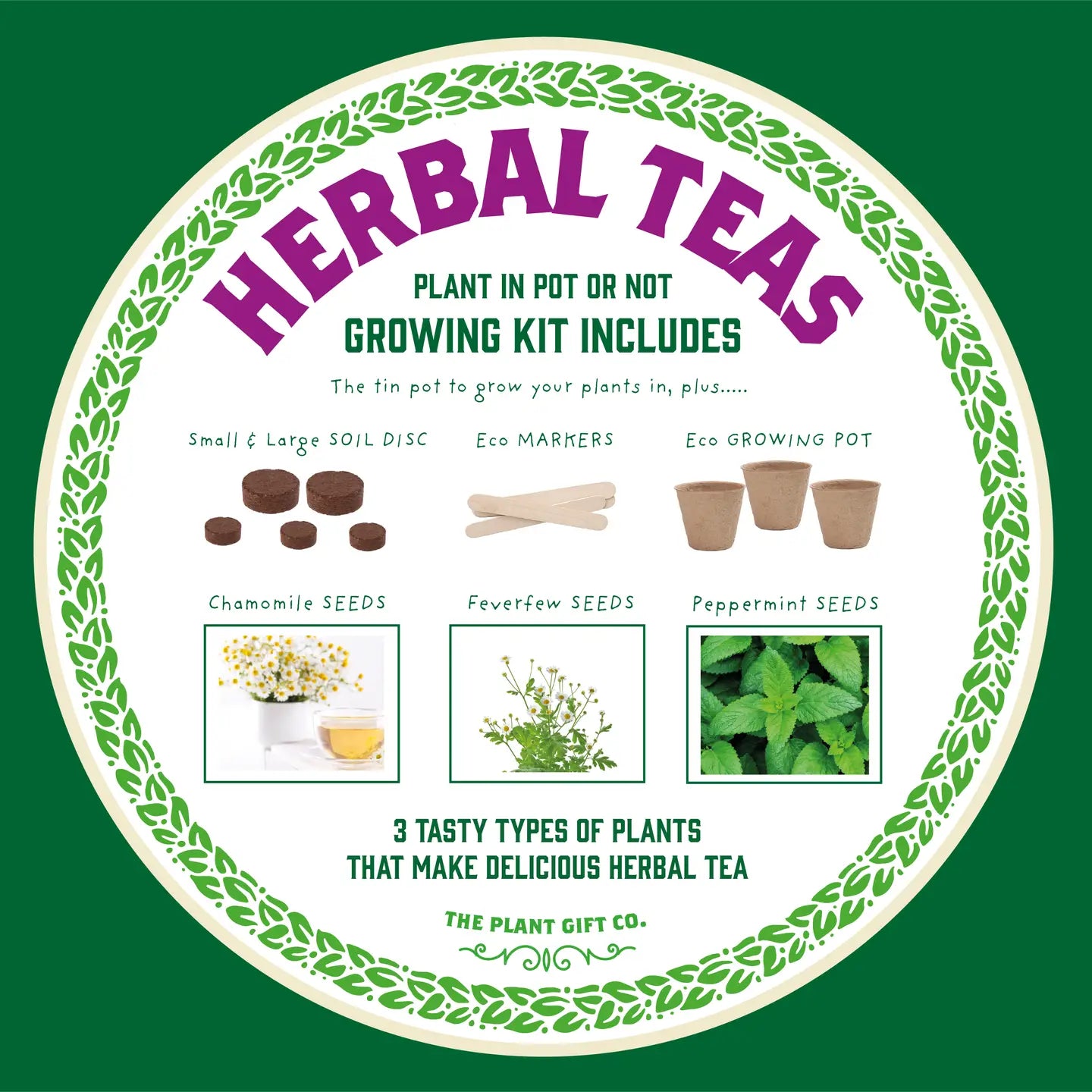 HERBAL TEAS

PLANT IN POT OR NOT
GROWING KIT INCLUDES

The tin pot to grow your plants in, plus.....

Small & Large SOIL DISC

Eco MARKERS

Eco GROWING POT

Chamomile SEEDS

Feverfew SEEDS

Peppermint SEEDS

3 TASTY TYPES OF PLANTS
THAT MAKE DELICIOUS HERBAL TEA

THE PLANT GIFT CO.