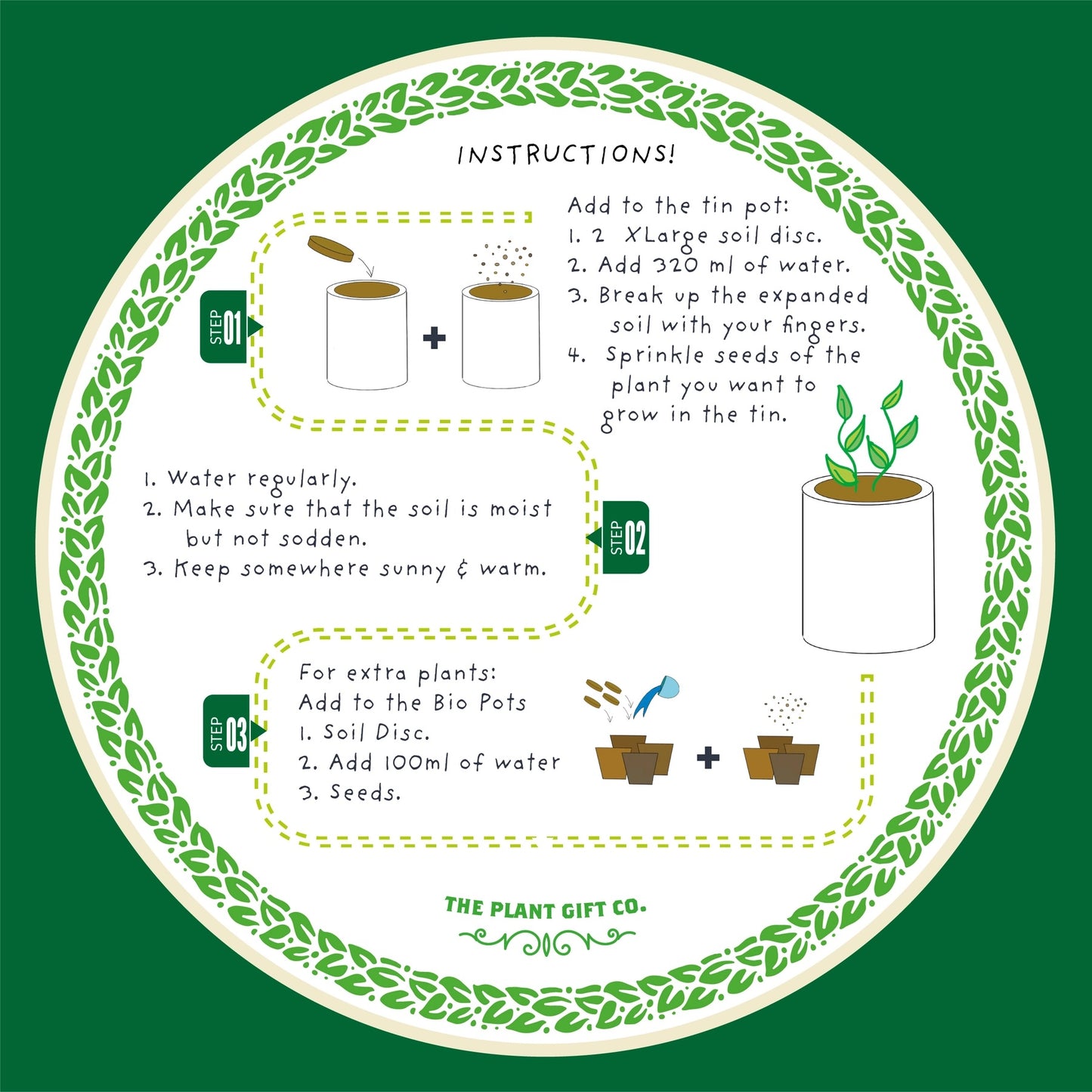 INSTRUCTIONS!

STEP 01

Add to the tin pot:
1. 2 XLarge soil disc.
2. Add 320 ml of water.
3. Break up the expanded soil with your fingers.
4. Sprinkle seeds of the plant you want to grow in the tin.

STEP 02

1. Water regularly.
2. Make sure that the soil is moist but not sodden.
3. Keep somewhere sunny & warm.

STEP 03

For extra plants:
Add to the Bio Pots
1. Soil Disc.
2. Add 100ml of water
3. Seeds.

THE PLANT GIFT CO.